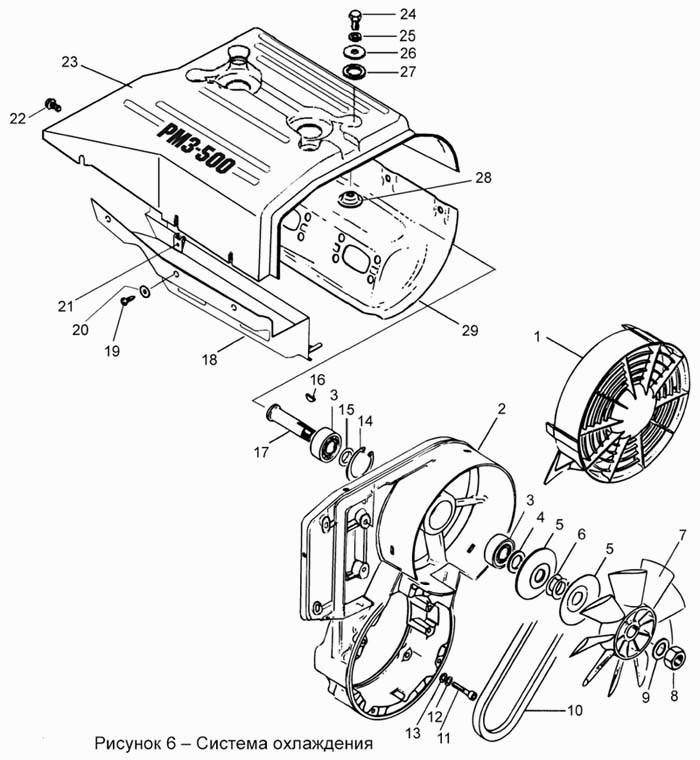 24
25
26
27
23
22
РМЗ-500
28
21
20
19
18
29
1
16
3
15
14
17
2
3
4
5
6
5
7
13
12
11
10
9
8
Рисунок 6 – Система охлаждения