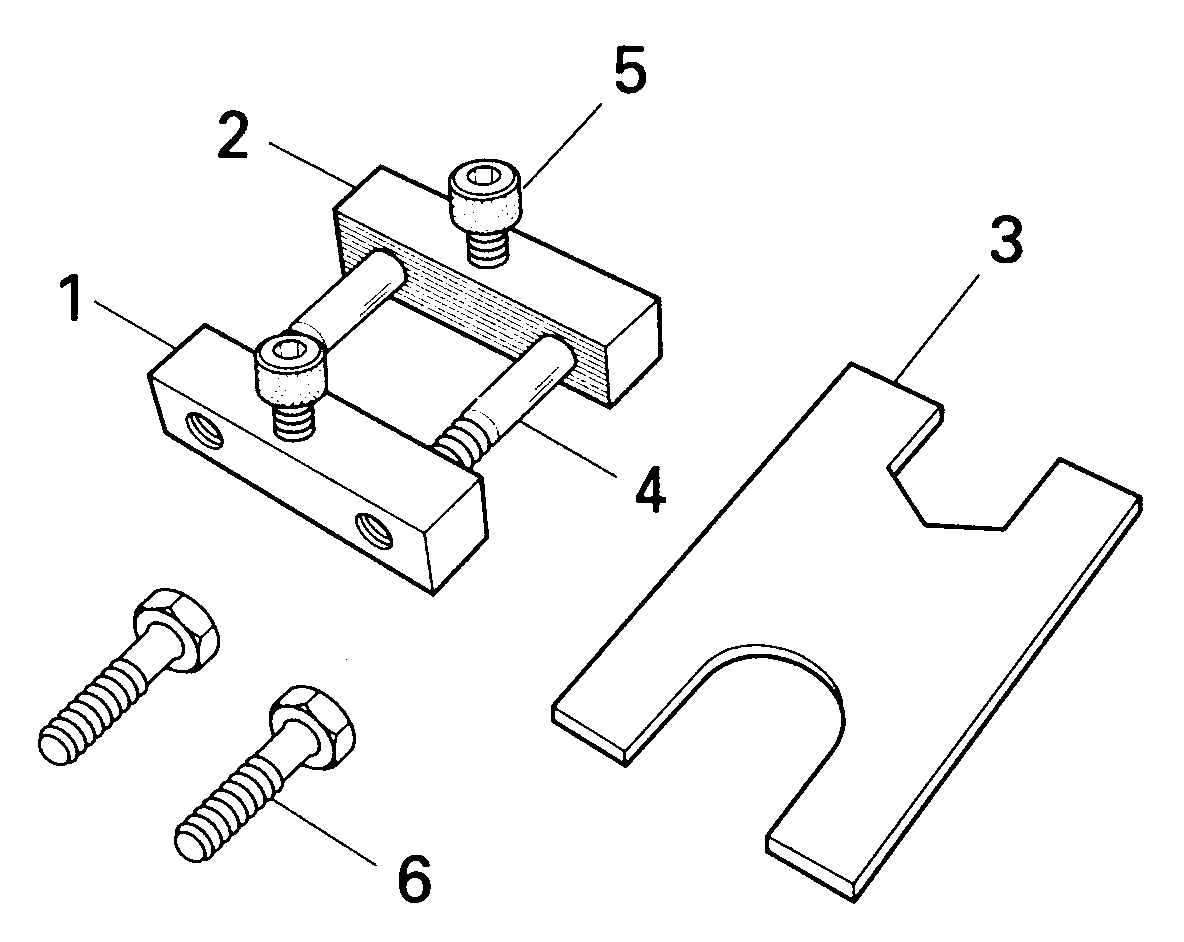 5
2
3
1
4
6